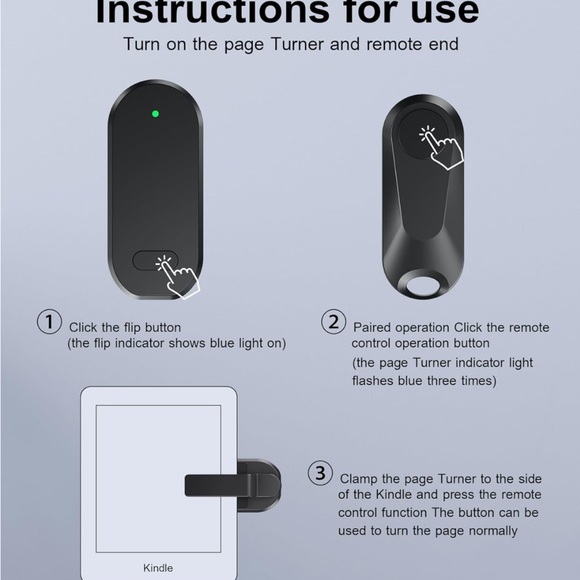 Instructions for use

Turn on the page Turner and remote end

① Click the flip button (the flip indicator shows blue light on)

② Paired operation Click the remote control operation button
(the page Turner indicator light flashes blue three times)

Kindle

③ Clamp the page Turner to the side of the Kindle and press the remote control function The button can be used to turn the page normally